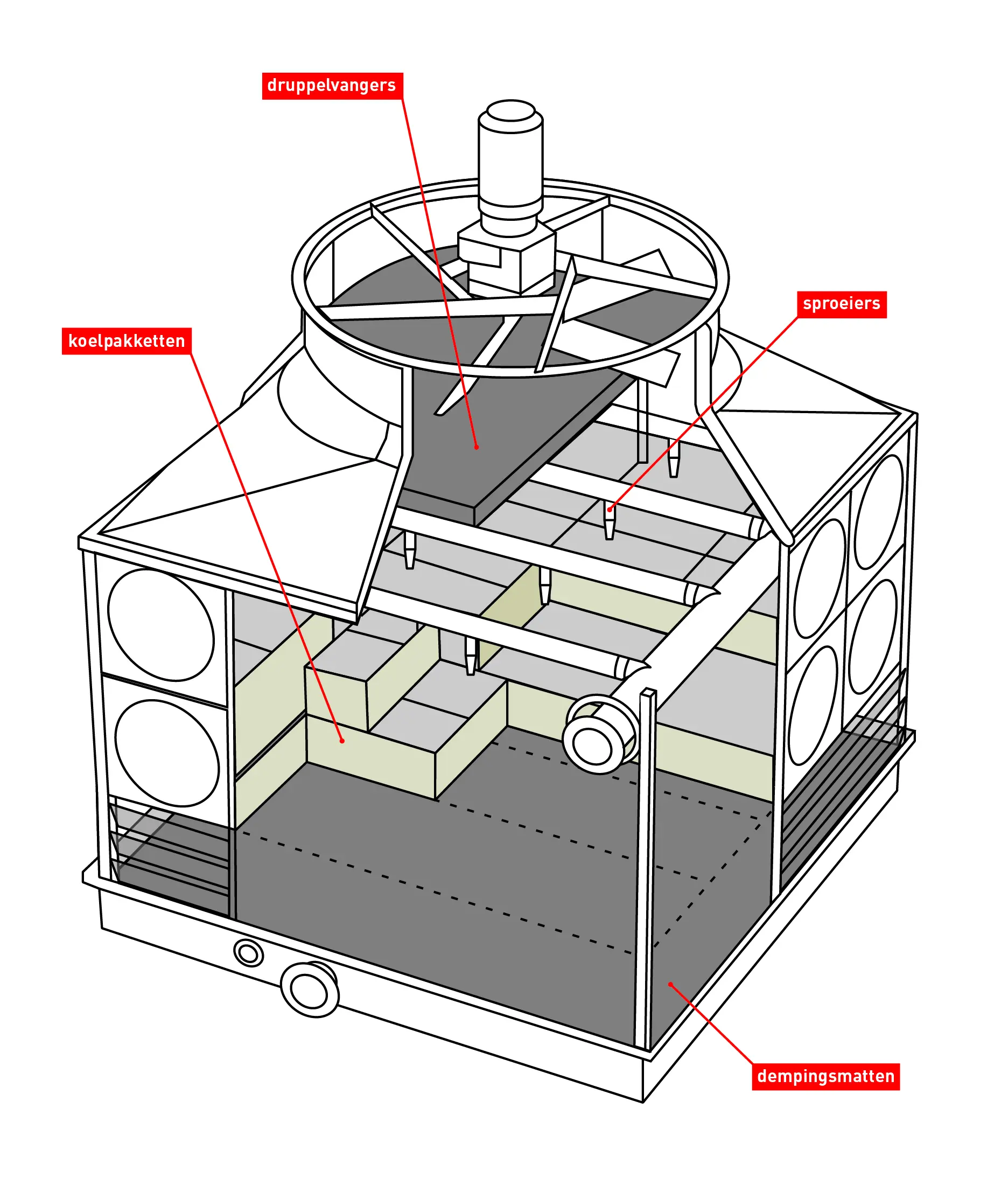 druppelvangers

sproeiers

koelpakketten

dempingsmatten